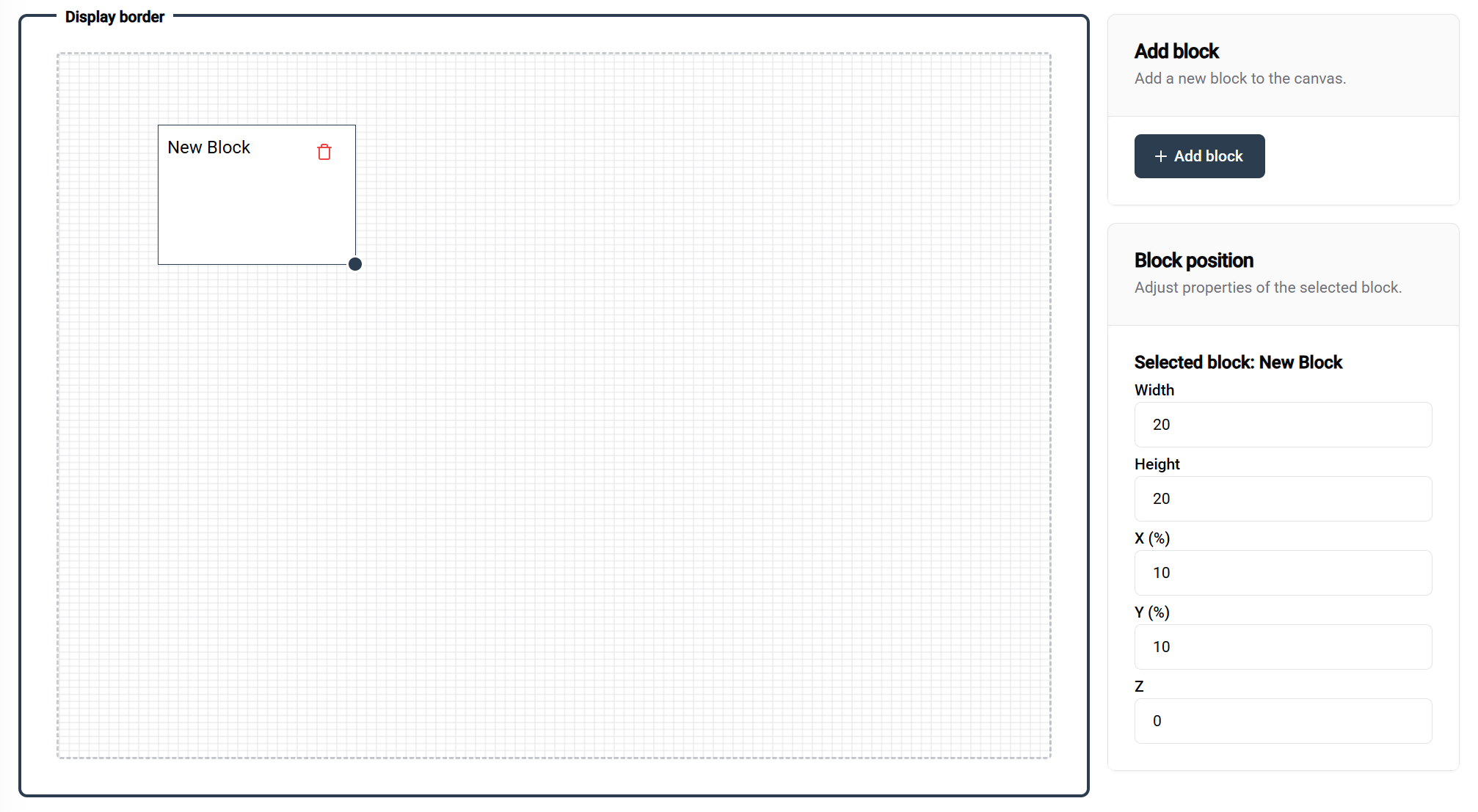 Display border

New Block

Add block

Add a new block to the canvas.

+ Add block

Block position

Adjust properties of the selected block.

Selected block: New Block

Width

20

Height

20

X (%)

10

Y (%)

10

Z

0